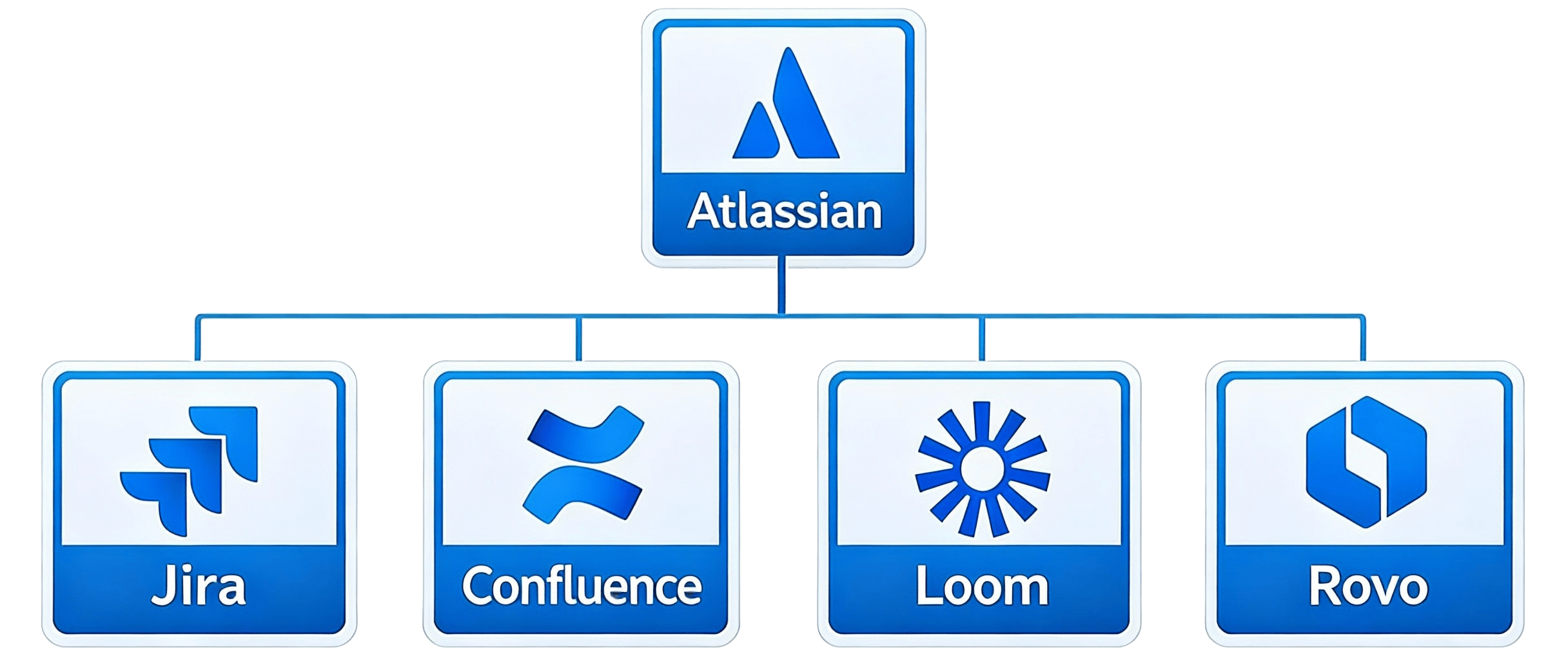 Atlassian

Jira

Confluence

Loom

Rovo